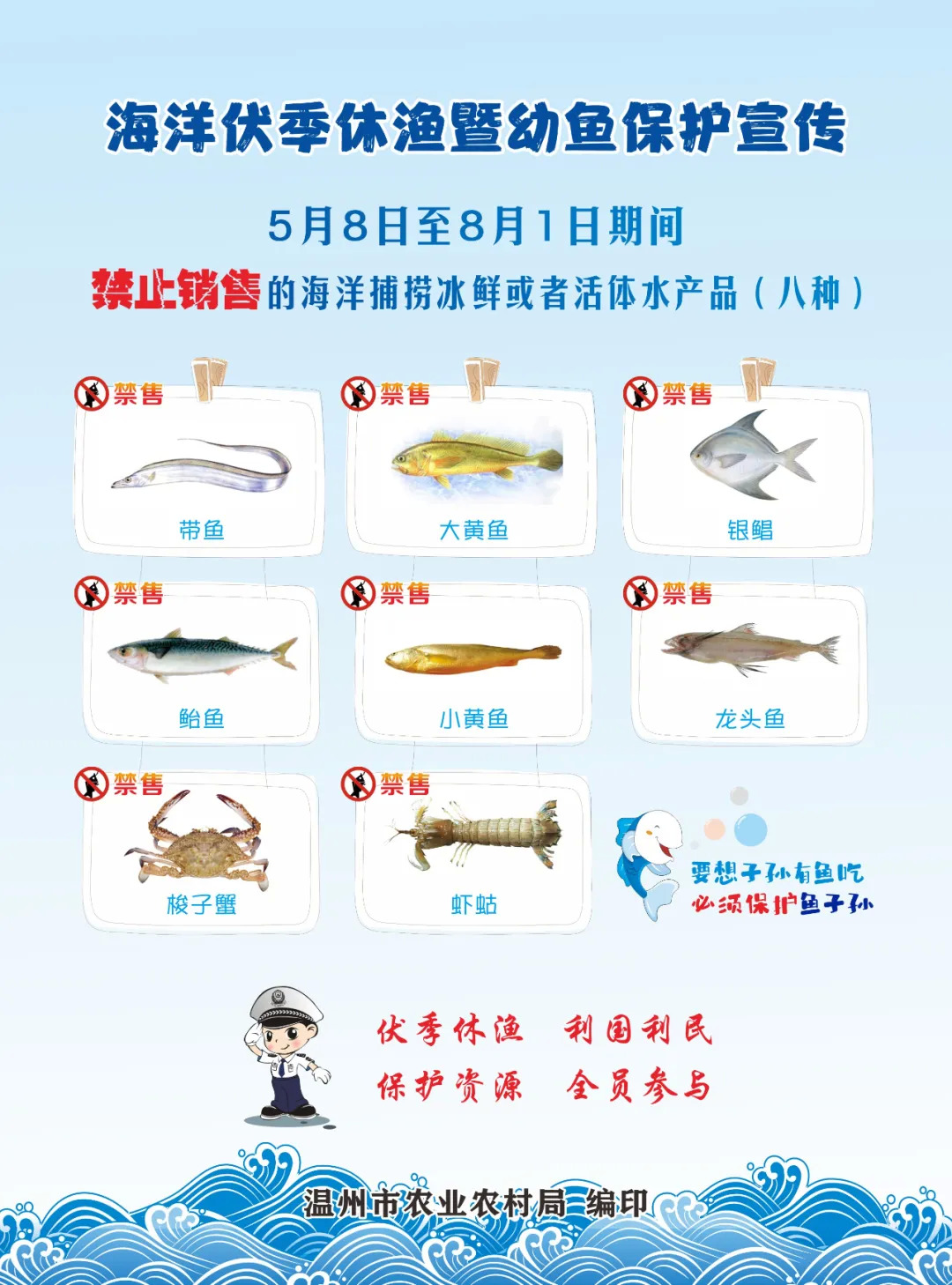 海洋伏季休渔暨幼鱼保护宣传

5月8日至8月1日期间

禁止销售的海洋捕捞冰鲜或者活体水产品（八种）

禁售
带鱼

禁售
大黄鱼

禁售
银鲳

禁售
鲐鱼

禁售
小黄鱼

禁售
龙头鱼

禁售
梭子蟹

禁售
虾蛄

要想子孙有鱼吃
必须保护鱼子孙

伏季休渔　利国利民
保护资源　全员参与

温州市农业农村局 编印